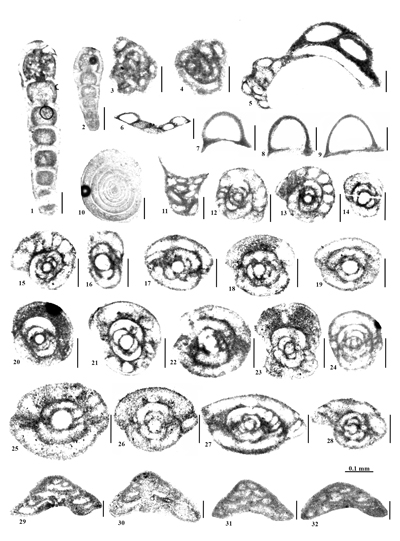 1 2 3 4 5 6 7 8 9 10 11 12 13 14 15 16 17 18 19 20 21 22 23 24 25 26 27 28 0.1 mm 29 30 31 32